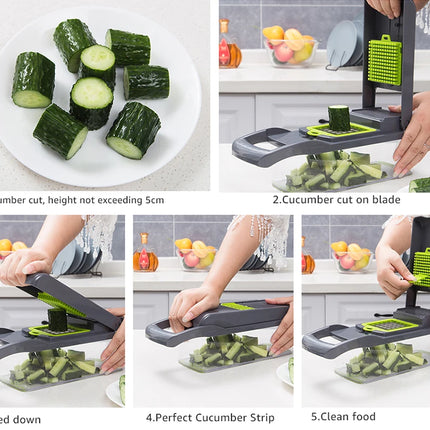 umber cut, height not exceeding 5cm

2.Cucumber cut on blade

ed down

4.Perfect Cucumber Strip

5.Clean food